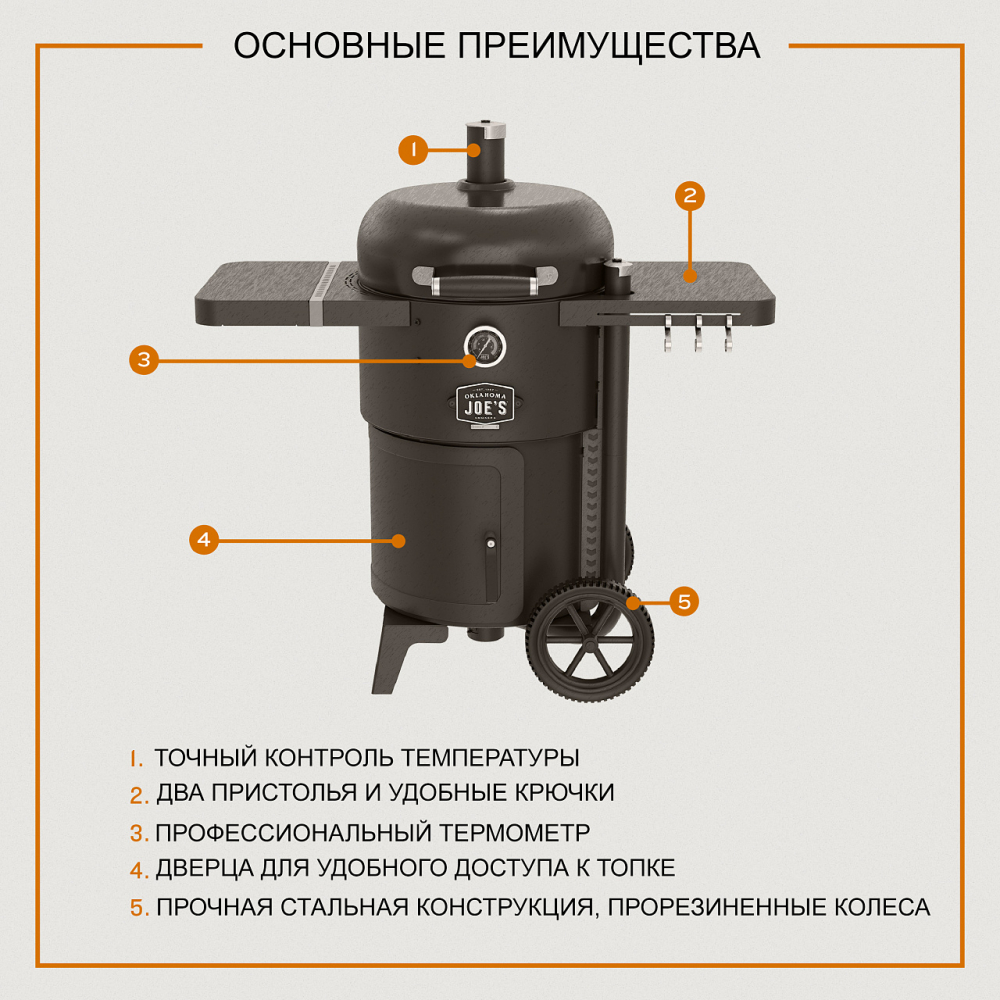 ОСНОВНЫЕ ПРЕИМУЩЕСТВА

1

2

3

OKLAHOMA JOE'S

4

5

1. ТОЧНЫЙ КОНТРОЛЬ ТЕМПЕРАТУРЫ
2. ДВА ПРИСТОЛЬЯ И УДОБНЫЕ КРЮЧКИ
3. ПРОФЕССИОНАЛЬНЫЙ ТЕРМОМЕТР
4. ДВЕРЦА ДЛЯ УДОБНОГО ДОСТУПА К ТОПКЕ
5. ПРОЧНАЯ СТАЛЬНАЯ КОНСТРУКЦИЯ, ПРОРЕЗИНЕННЫЕ КОЛЕСА